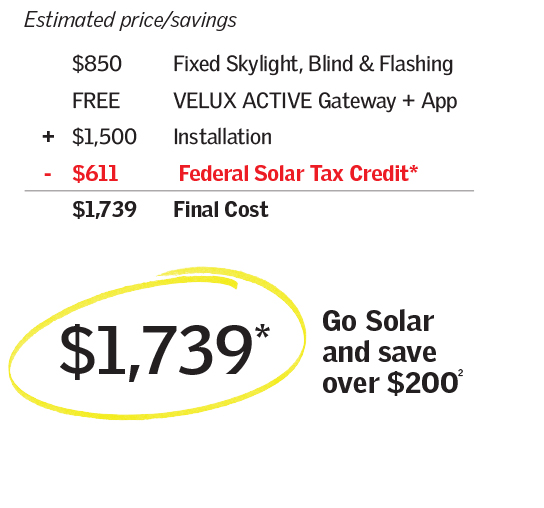 Estimated price/savings

| | | |
|---|---|---|
| | \$850 | Fixed Skylight, Blind & Flashing |
| | FREE | VELUX ACTIVE Gateway + App |
| + | \$1,500 | Installation |
| - | \$611 | Federal Solar Tax Credit* |
| | \$1,739 | Final Cost |

\$1,739*

Go Solar and save over \$200$^2$